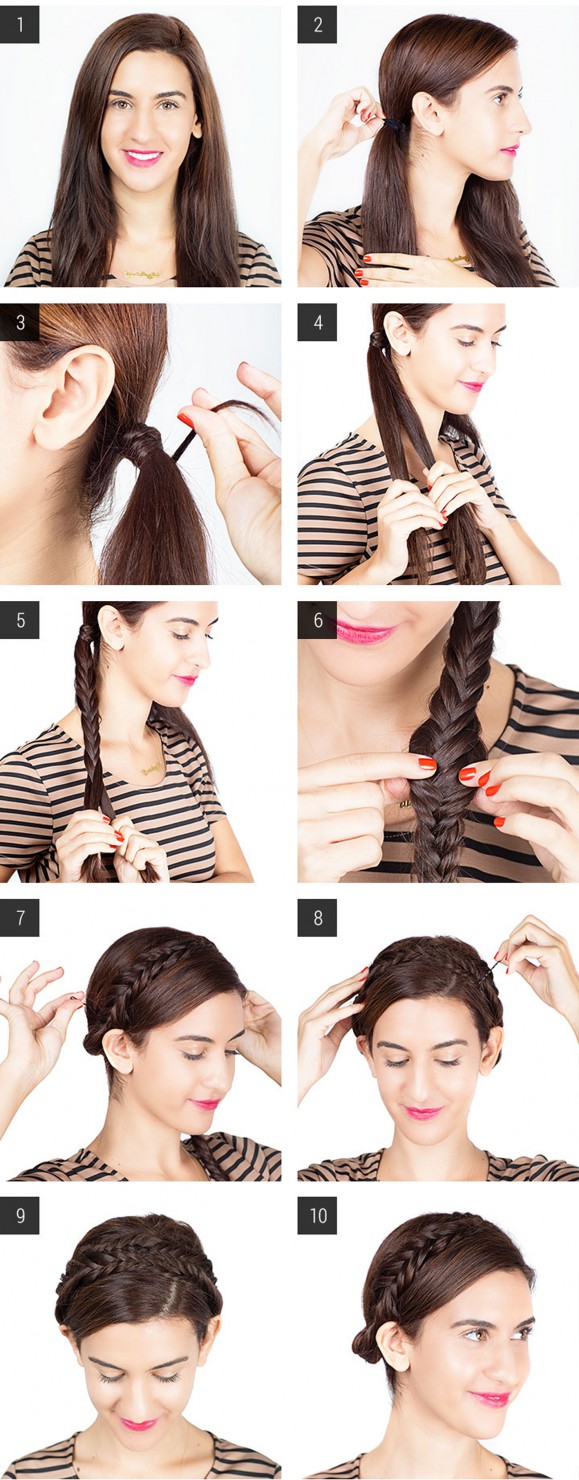 1
2
3
4
5
6
7
8
9
10