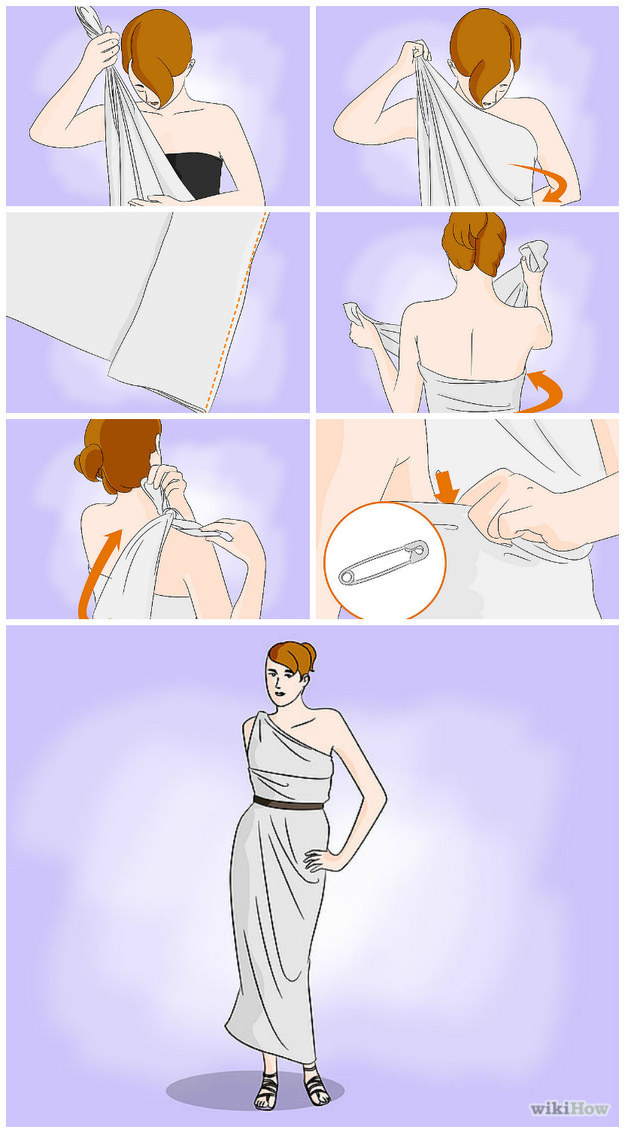 wikiHow